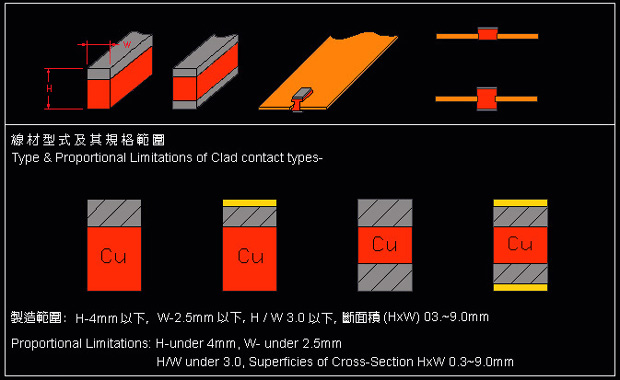 W

H

線材型式及其規格範圍
Type & Proportional Limitations of Clad contact types-

Cu

Cu

Cu

Cu

製造範圍: H-4mm 以下, W-2.5mm 以下, H / W 3.0 以下, 斷面積 (HxW) 03.~9.0mm

Proportional Limitations: H-under 4mm, W- under 2.5mm
H/W under 3.0, Superficies of Cross-Section HxW 0.3~9.0mm